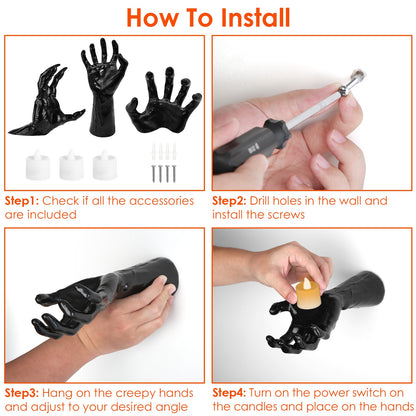 How To Install

Step1: Check if all the accessories are included

Step2: Drill holes in the wall and install the screws

Step3: Hang on the creepy hands and adjust to your desired angle

Step4: Turn on the power switch on the candles and place on the hands